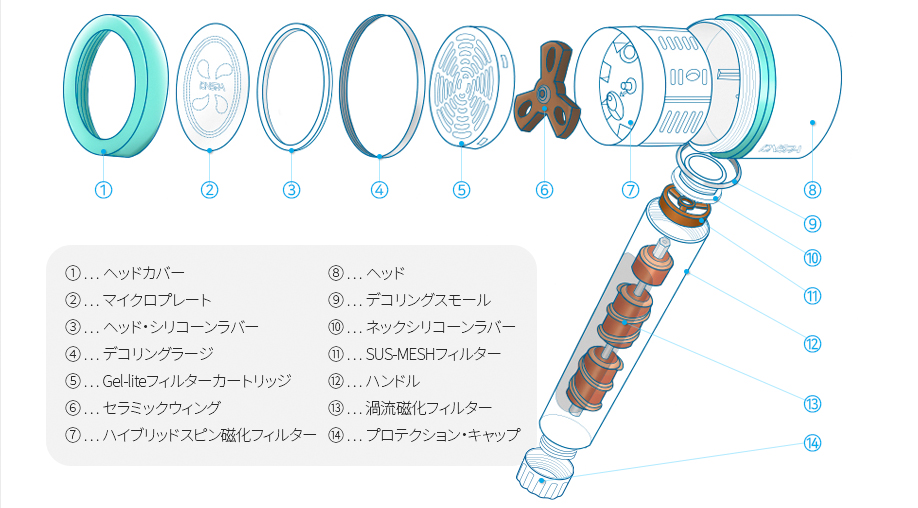 ①
②
③
④
⑤
⑥
⑦
⑧
⑨
⑩
⑪
⑫
⑬
⑭

①... ヘッドカバー
②... マイクロプレート
③... ヘッド・シリコーンラバー
④... デコリングラージ
⑤... Gel-liteフィルターカートリッジ
⑥... セラミックウィング
⑦... ハイブリッドスピン磁化フィルター

⑧... ヘッド
⑨... デコリングスモール
⑩... ネックシリコーンラバー
⑪... SUS-MESHフィルター
⑫... ハンドル
⑬... 渦流磁化フィルター
⑭... プロテクション・キャップ